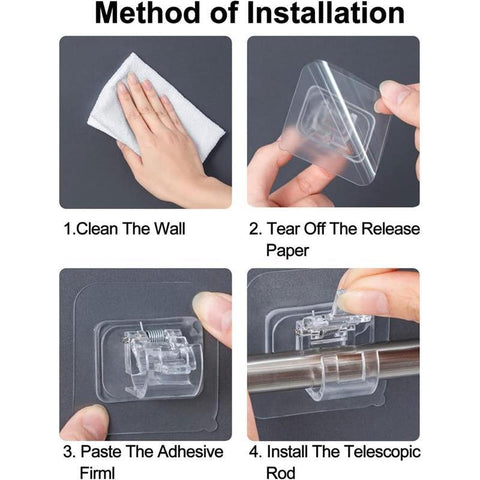 Method of Installation

1.Clean The Wall

2. Tear Off The Release Paper

3. Paste The Adhesive Firml

4. Install The Telescopic Rod