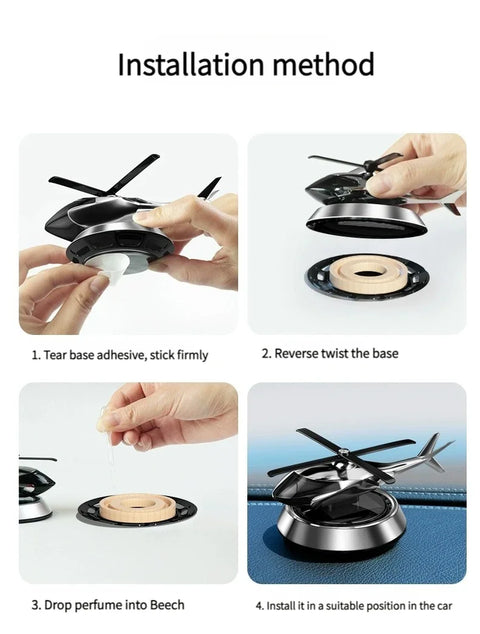 Installation method

1. Tear base adhesive, stick firmly

2. Reverse twist the base

3. Drop perfume into Beech

4. Install it in a suitable position in the car